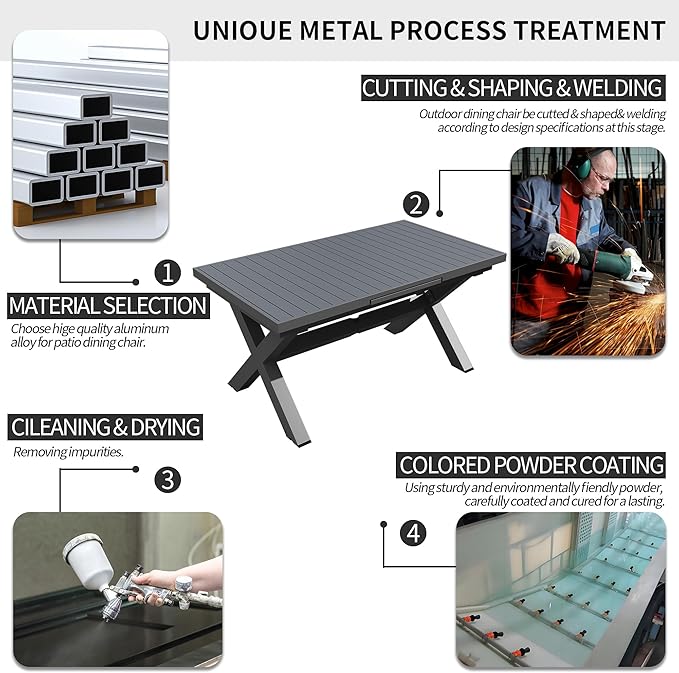 UNIOUE METAL PROCESS TREATMENT

CUTTING & SHAPING & WELDING

Outdoor dining chair be cutted & shaped& welding according to design specifications at this stage.

2

1

MATERIAL SELECTION

Choose hige quality aluminum alloy for patio dining chair.

CILEANING & DRYING

Removing impurities.

3

COLORED POWDER COATING

Using sturdy and environmentally fiendly powder, carefully coated and cured for a lasting.

4