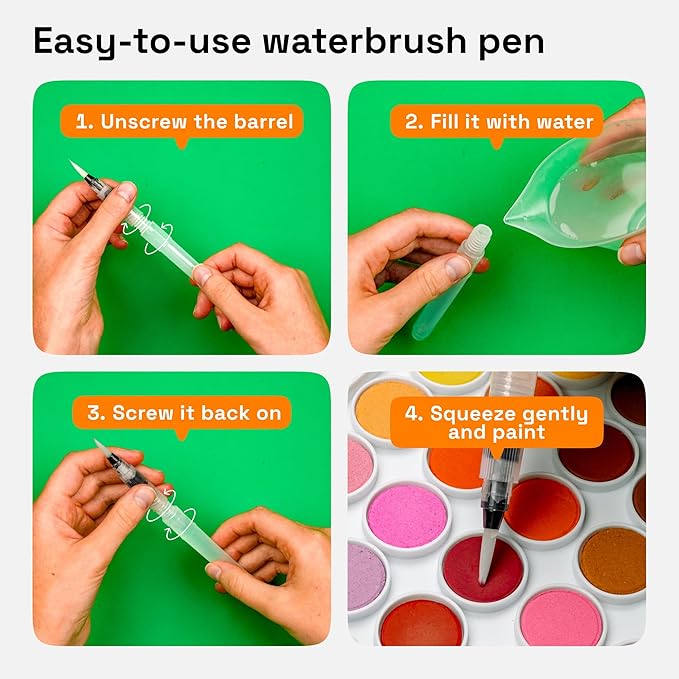 Easy-to-use waterbrush pen

1. Unscrew the barrel

2. Fill it with water

3. Screw it back on

4. Squeeze gently and paint