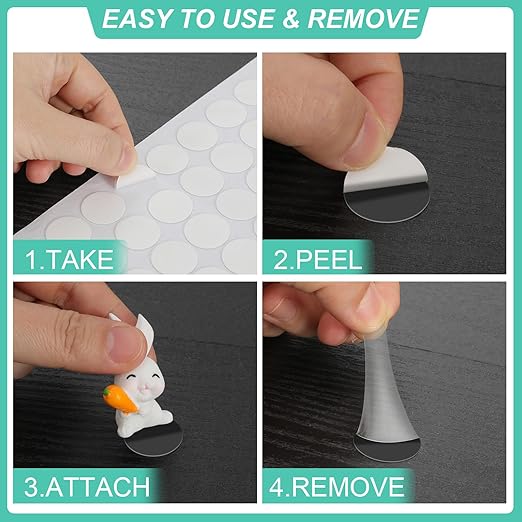 EASY TO USE & REMOVE

1.TAKE

2.PEEL

3.ATTACH

4.REMOVE