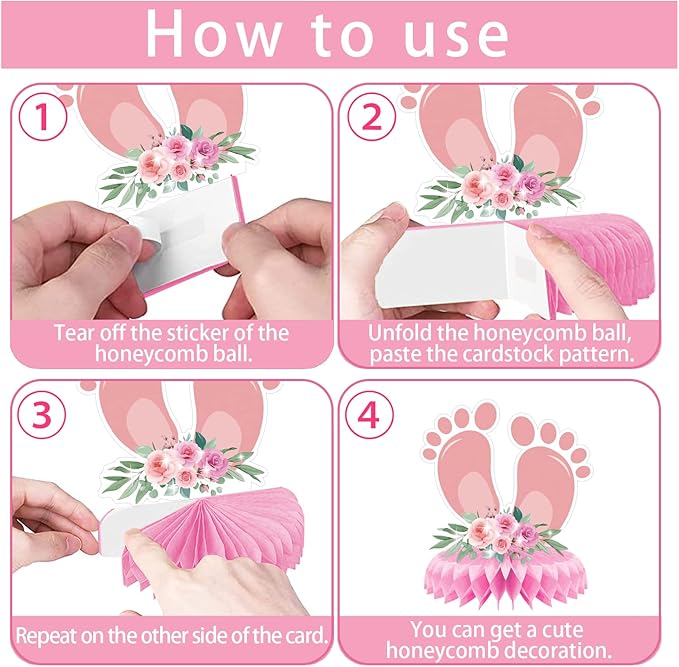 How to use

1

Tear off the sticker of the honeycomb ball.

2

Unfold the honeycomb ball, paste the cardstock pattern.

3

Repeat on the other side of the card.

4

You can get a cute honeycomb decoration.