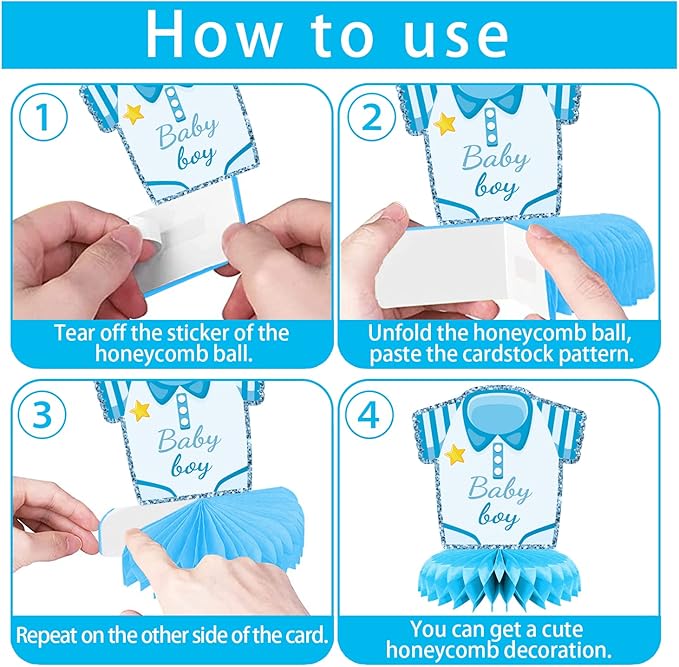 How to use

1

Baby boy

Tear off the sticker of the honeycomb ball.

2

Baby boy

Unfold the honeycomb ball, paste the cardstock pattern.

3

Baby boy

Repeat on the other side of the card.

4

Baby boy

You can get a cute honeycomb decoration.