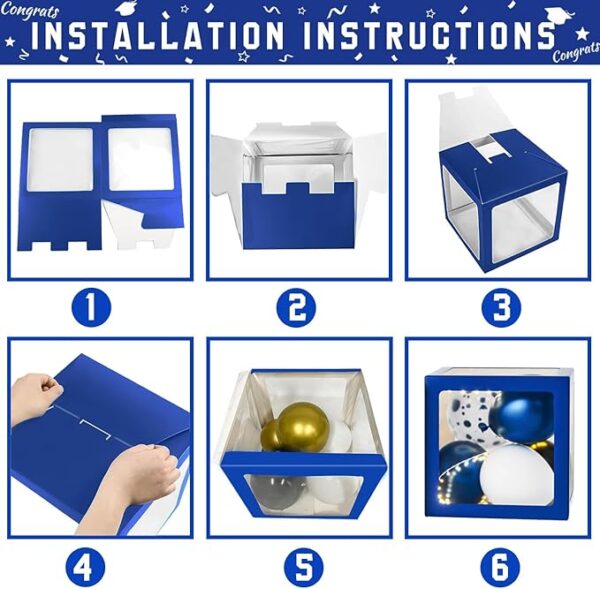 Congrats
INSTALLATION INSTRUCTIONS
Congrats

1

2

3

4

5

6